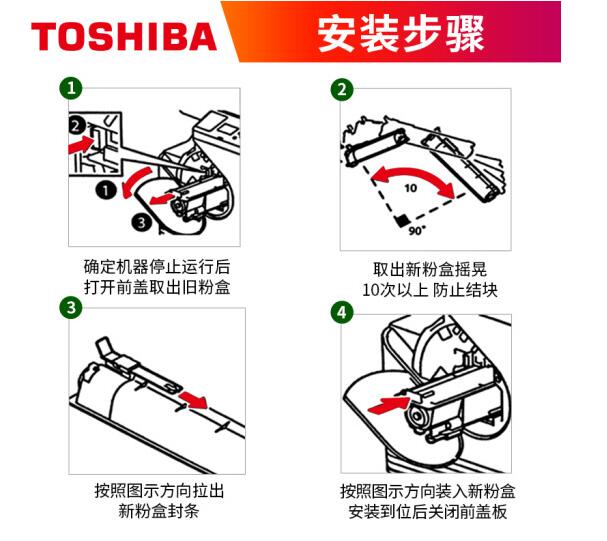 TOSHIBA 安装步骤

1

2

1

3

确定机器停止运行后
打开前盖取出旧粉盒

2

10

90°

取出新粉盒摇晃
10次以上 防止结块

3

按照图示方向拉出
新粉盒封条

4

按照图示方向装入新粉盒
安装到位后关闭前盖板