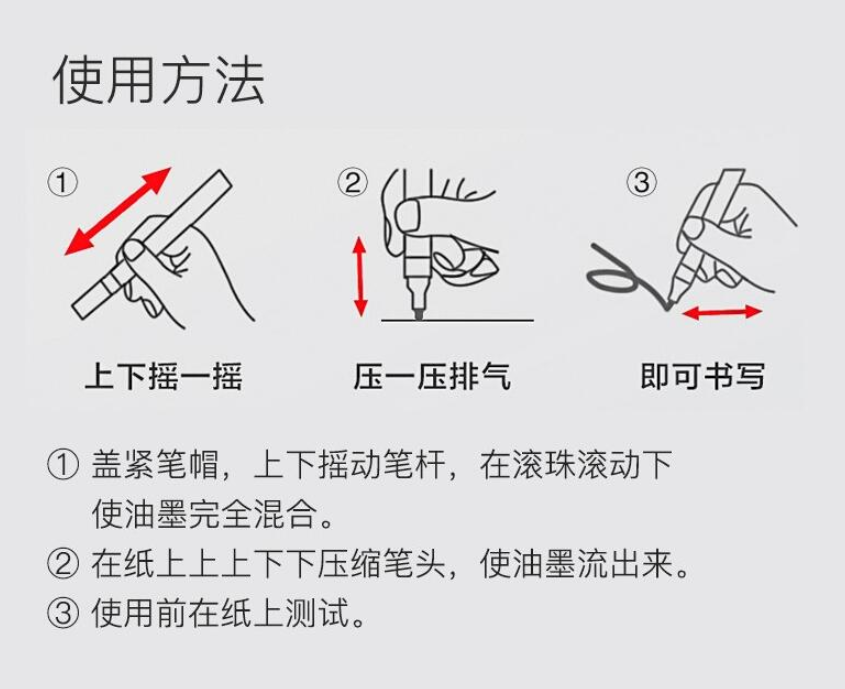 使用方法

①

上下摇一摇

②

压一压排气

③

即可书写

① 盖紧笔帽，上下摇动笔杆，在滚珠滚动下使油墨完全混合。
② 在纸上上上下下压缩笔头，使油墨流出来。
③ 使用前在纸上测试。